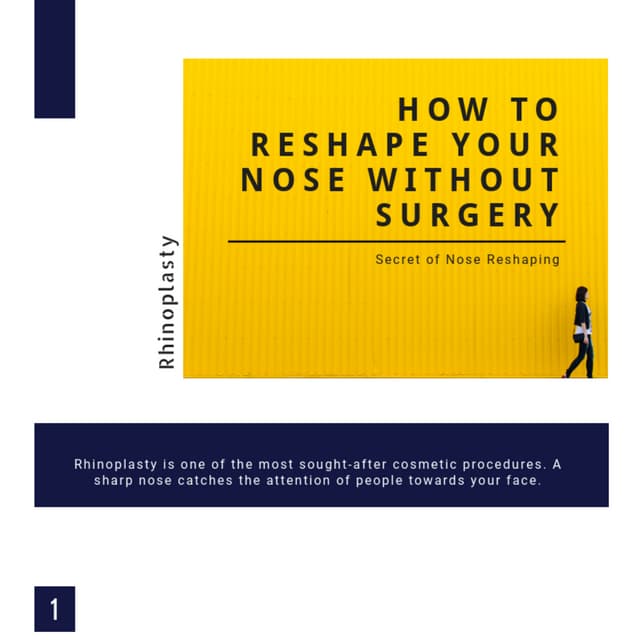 Rhinoplasty

HOW TO RESHAPE YOUR NOSE WITHOUT SURGERY

Secret of Nose Reshaping

Rhinoplasty is one of the most sought-after cosmetic procedures. A sharp nose catches the attention of people towards your face.

1