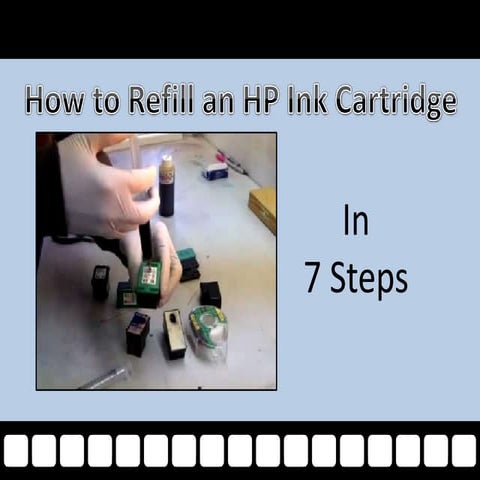 How to Refill an HP Ink Cartridge

In
7 Steps