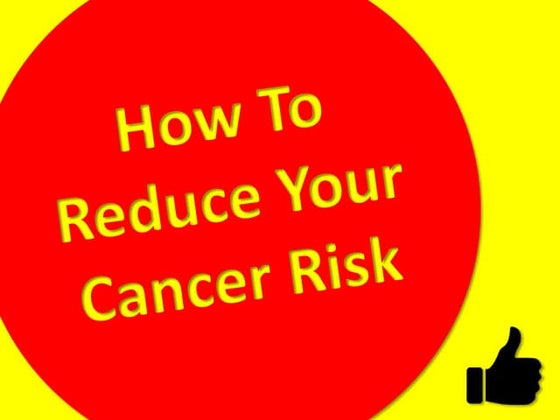 How To Reduce Your Cancer Risk