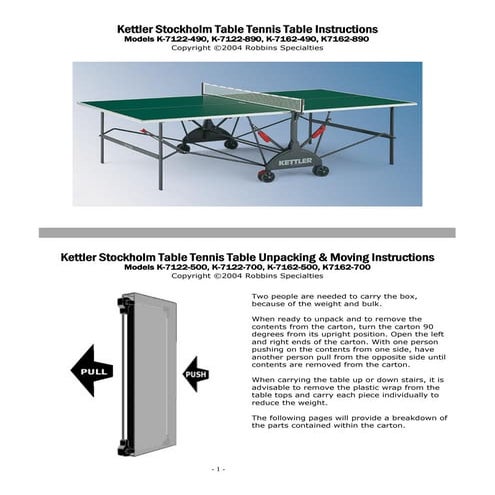 Kettler Stockholm Table Tennis Table Instructions
Models K-7122-490, K-7122-890, K-7162-490, K7162-890
Copyright ©2004 Robbins Specialties

KETTLER

Kettler Stockholm Table Tennis Table Unpacking & Moving Instructions
Models K-7122-500, K-7122-700, K-7162-500, K7162-700
Copyright ©2004 Robbins Specialties

PULL

PUSH

Two people are needed to carry the box, because of the weight and bulk.

When ready to unpack and to remove the contents from the carton, turn the carton 90 degrees from its upright position. Open the left and right ends of the carton. With one person pushing on the contents from one side, have another person pull from the opposite side until contents are removed from the carton.

When carrying the table up or down stairs, it is advisable to remove the plastic wrap from the table tops and carry each piece individually to reduce the weight.

The following pages will provide a breakdown of the parts contained within the carton.

- 1 -