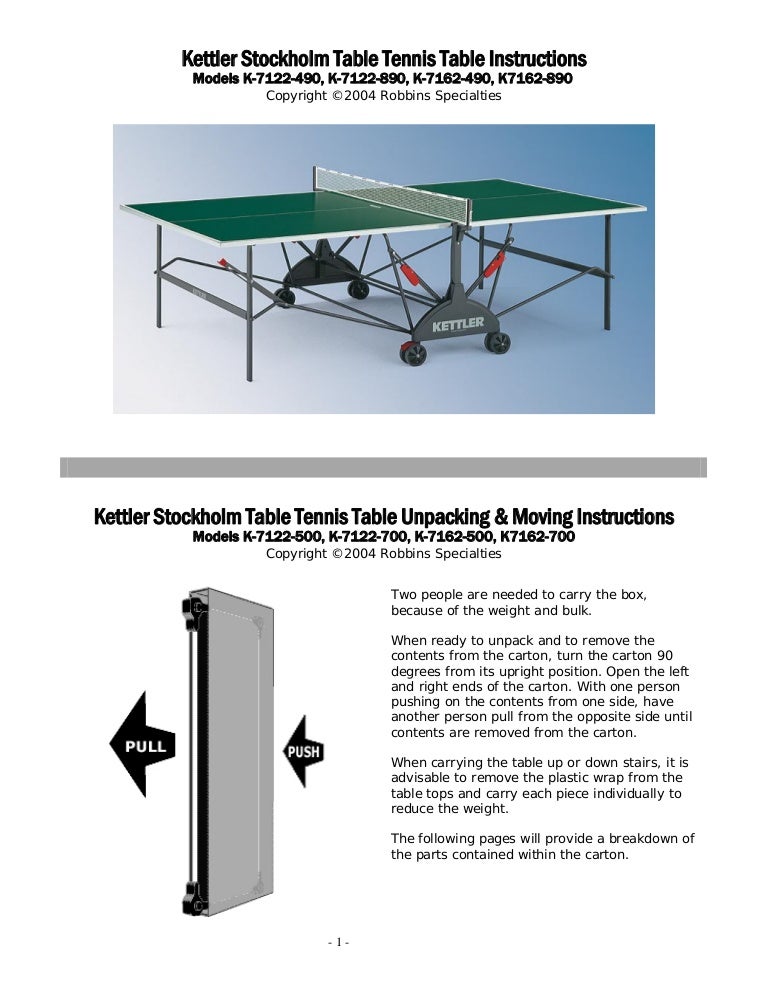 Kettler Stockholm Table Tennis Table Instructions
Models K-7122-490, K-7122-890, K-7162-490, K7162-890
Copyright ©2004 Robbins Specialties

KETTLER

Kettler Stockholm Table Tennis Table Unpacking & Moving Instructions
Models K-7122-500, K-7122-700, K-7162-500, K7162-700
Copyright ©2004 Robbins Specialties

PULL

PUSH

Two people are needed to carry the box, because of the weight and bulk.

When ready to unpack and to remove the contents from the carton, turn the carton 90 degrees from its upright position. Open the left and right ends of the carton. With one person pushing on the contents from one side, have another person pull from the opposite side until contents are removed from the carton.

When carrying the table up or down stairs, it is advisable to remove the plastic wrap from the table tops and carry each piece individually to reduce the weight.

The following pages will provide a breakdown of the parts contained within the carton.

- 1 -