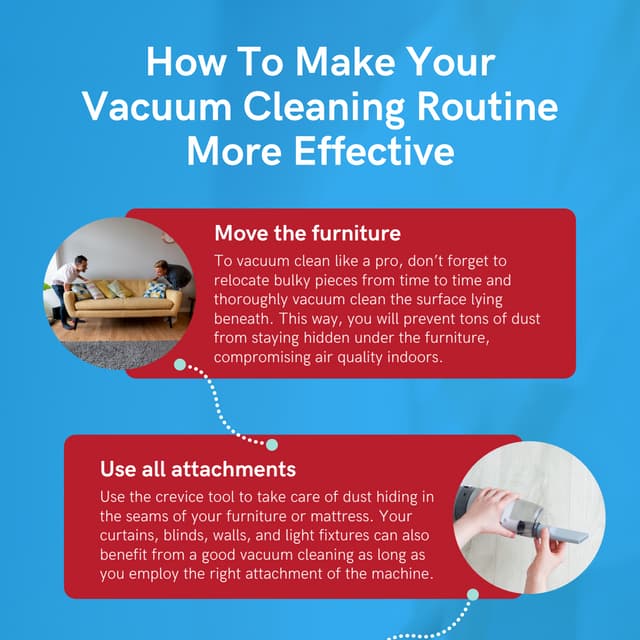 How To Make Your Vacuum Cleaning Routine More Effective

Move the furniture

To vacuum clean like a pro, don't forget to relocate bulky pieces from time to time and thoroughly vacuum clean the surface lying beneath. This way, you will prevent tons of dust from staying hidden under the furniture, compromising air quality indoors.

Use all attachments

Use the crevice tool to take care of dust hiding in the seams of your furniture or mattress. Your curtains, blinds, walls, and light fixtures can also benefit from a good vacuum cleaning as long as you employ the right attachment of the machine.