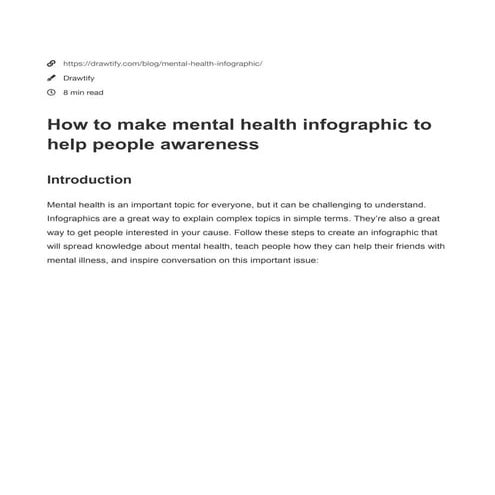 https://drawtify.com/blog/mental-health-infographic/

Drawtify

8 min read

How to make mental health infographic to help people awareness

Introduction

Mental health is an important topic for everyone, but it can be challenging to understand. Infographics are a great way to explain complex topics in simple terms. They're also a great way to get people interested in your cause. Follow these steps to create an infographic that will spread knowledge about mental health, teach people how they can help their friends with mental illness, and inspire conversation on this important issue: