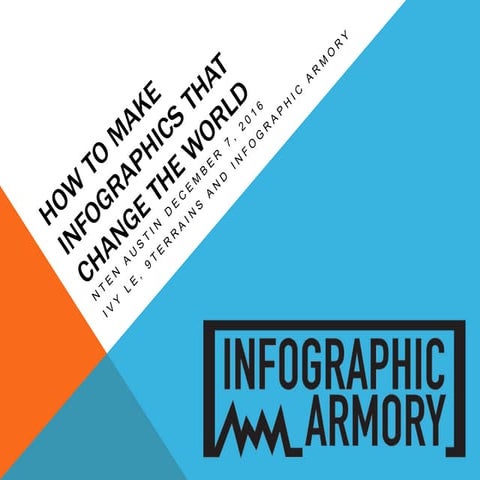 HOW TO MAKE INFOGRAPHICS THAT CHANGE THE WORLD

NTEN AUSTIN DECEMBER 7, 2016
IVY LE, 9TERRAINS AND INFOGRAPHIC ARMORY

INFOGRAPHIC ARMORY