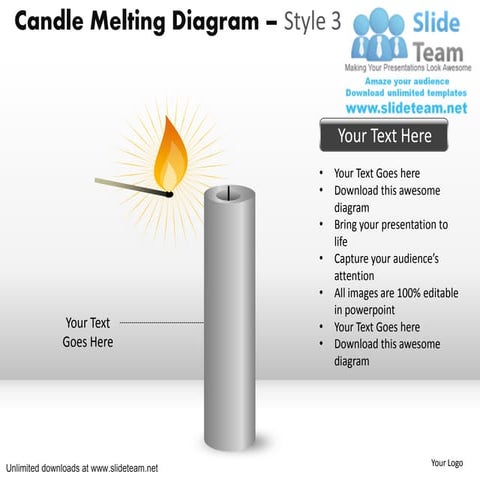 Candle Melting Diagram – Style 3

Slide Team
Making Your Presentations Look Awesome
Amaze your audience
Download unlimited templates
www.slideteam.net

Your Text Here

• Your Text Goes here
• Download this awesome diagram
• Bring your presentation to life
• Capture your audience's attention
• All images are 100% editable in powerpoint
• Your Text Goes here
• Download this awesome diagram

Your Text Goes Here

Unlimited downloads at www.slideteam.net

Your Logo