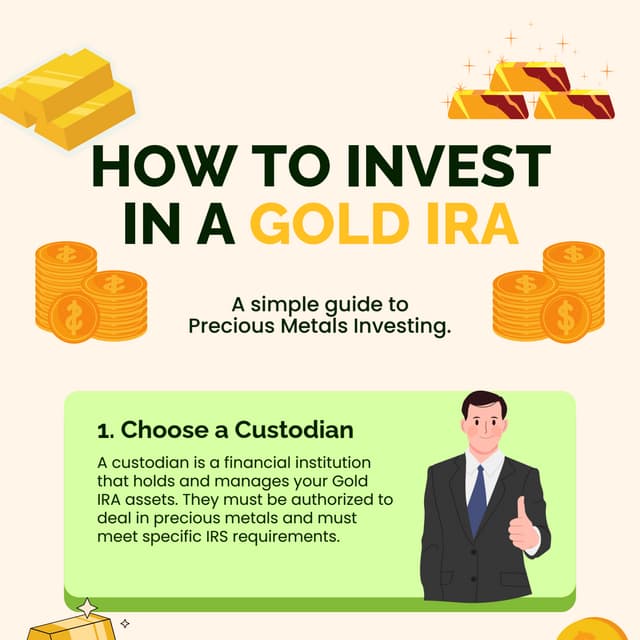 HOW TO INVEST IN A GOLD IRA

A simple guide to Precious Metals Investing.

1. Choose a Custodian

A custodian is a financial institution that holds and manages your Gold IRA assets. They must be authorized to deal in precious metals and must meet specific IRS requirements.