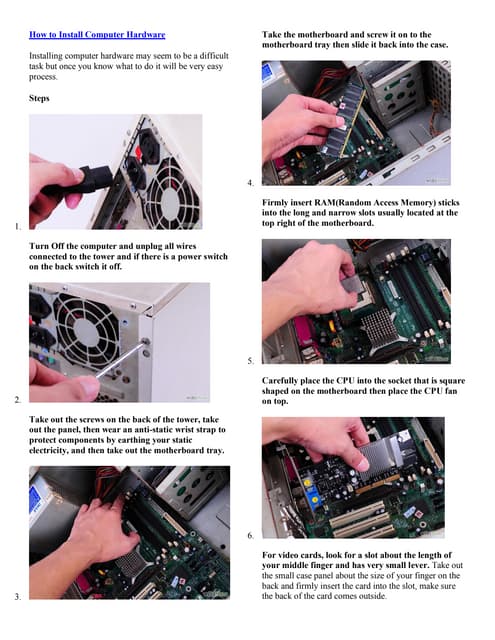 How to Install Computer Hardware

Installing computer hardware may seem to be a difficult task but once you know what to do it will be very easy process.

Steps

1.

Turn Off the computer and unplug all wires connected to the tower and if there is a power switch on the back switch it off.

2.

Take out the screws on the back of the tower, take out the panel, then wear an anti-static wrist strap to protect components by earthing your static electricity, and then take out the motherboard tray.

3.

Take the motherboard and screw it on to the motherboard tray then slide it back into the case.

4.

Firmly insert RAM(Random Access Memory) sticks into the long and narrow slots usually located at the top right of the motherboard.

5.

Carefully place the CPU into the socket that is square shaped on the motherboard then place the CPU fan on top.

6.

For video cards, look for a slot about the length of your middle finger and has very small lever. Take out the small case panel about the size of your finger on the back and firmly insert the card into the slot, make sure the back of the card comes outside.