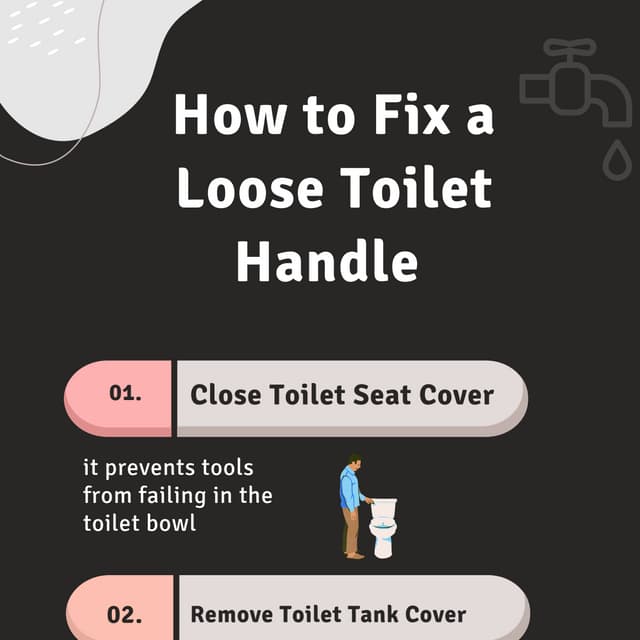 How to Fix a Loose Toilet Handle

01. Close Toilet Seat Cover

it prevents tools from failing in the toilet bowl

02. Remove Toilet Tank Cover