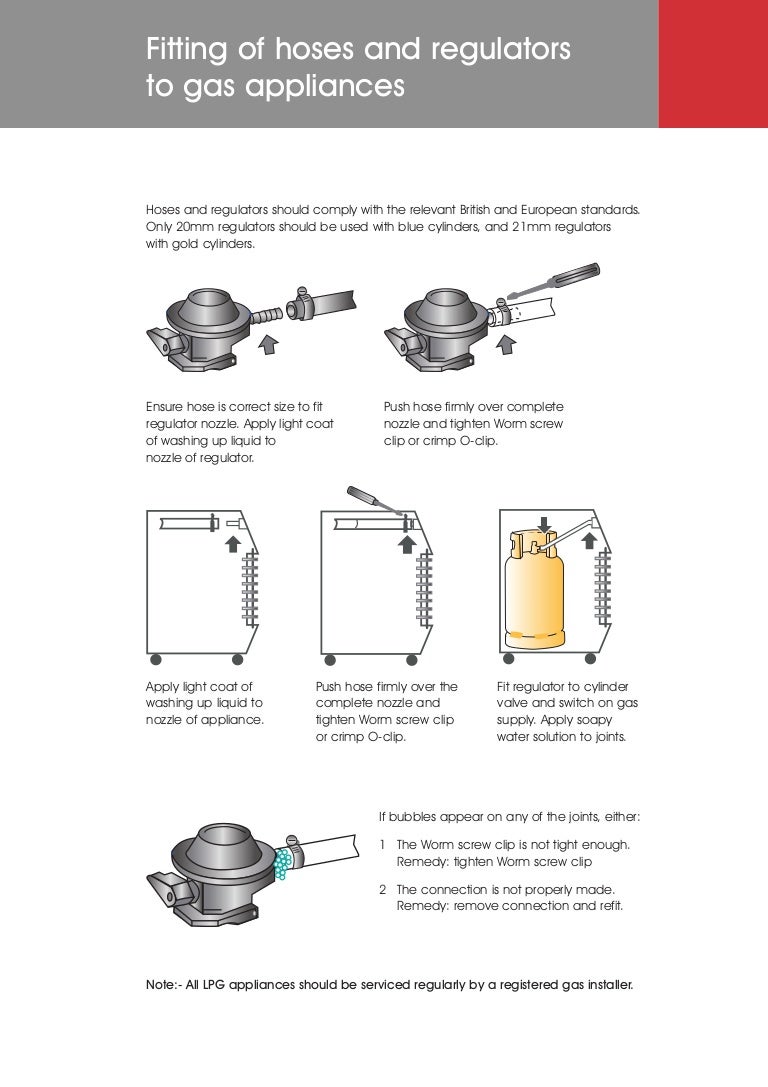 Fitting of hoses and regulators to gas appliances

Hoses and regulators should comply with the relevant British and European standards. Only 20mm regulators should be used with blue cylinders, and 21mm regulators with gold cylinders.

Ensure hose is correct size to fit regulator nozzle. Apply light coat of washing up liquid to nozzle of regulator.

Push hose firmly over complete nozzle and tighten Worm screw clip or crimp O-clip.

Apply light coat of washing up liquid to nozzle of appliance.

Push hose firmly over the complete nozzle and tighten Worm screw clip or crimp O-clip.

Fit regulator to cylinder valve and switch on gas supply. Apply soapy water solution to joints.

If bubbles appear on any of the joints, either:

1 The Worm screw clip is not tight enough. Remedy: tighten Worm screw clip

2 The connection is not properly made. Remedy: remove connection and refit.

Note:- All LPG appliances should be serviced regularly by a registered gas installer.