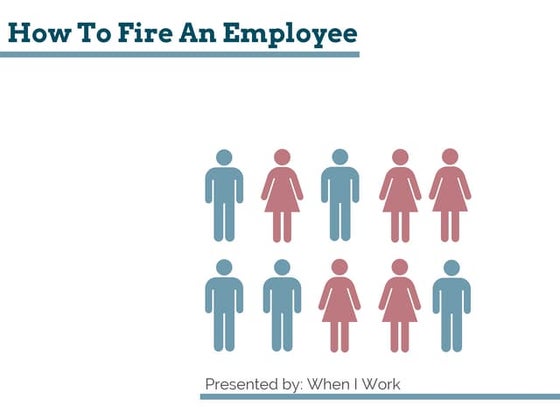 How To Fire An Employee

Presented by: When I Work