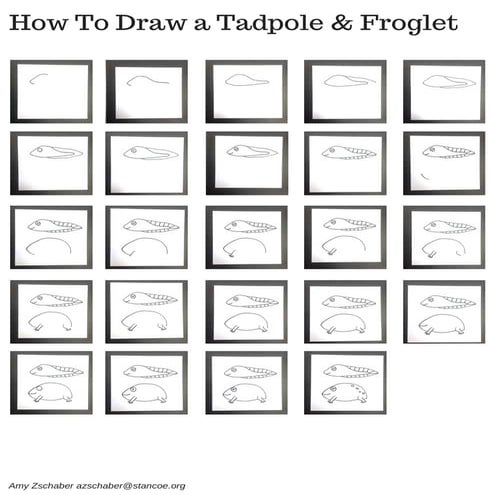 How To Draw a Tadpole & Froglet

Amy Zschaber azschaber@stancoe.org