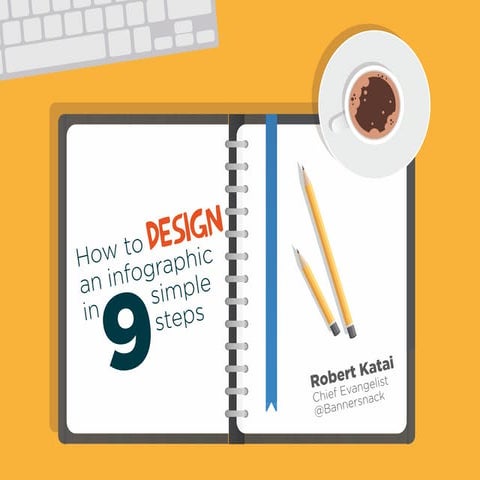 How to DESIGN
an infographic
in 9 simple steps

Robert Katai
Chief Evangelist
@Bannersnack