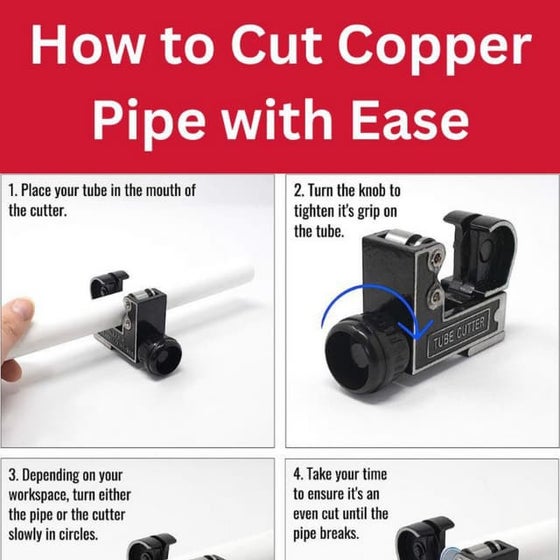 How to Cut Copper Pipe with Ease

1. Place your tube in the mouth of the cutter.

2. Turn the knob to tighten it's grip on the tube.

TUBE CUTTER

3. Depending on your workspace, turn either the pipe or the cutter slowly in circles.

4. Take your time to ensure it's an even cut until the pipe breaks.