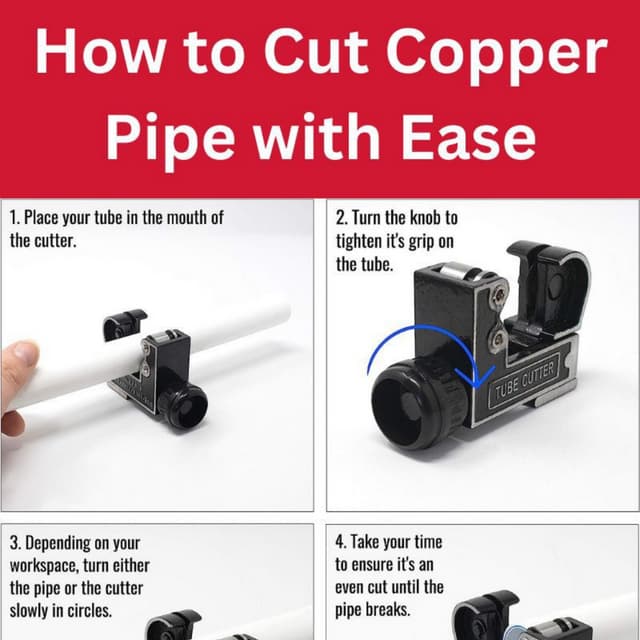 How to Cut Copper Pipe with Ease

1. Place your tube in the mouth of the cutter.

2. Turn the knob to tighten it's grip on the tube.

TUBE CUTTER

3. Depending on your workspace, turn either the pipe or the cutter slowly in circles.

4. Take your time to ensure it's an even cut until the pipe breaks.