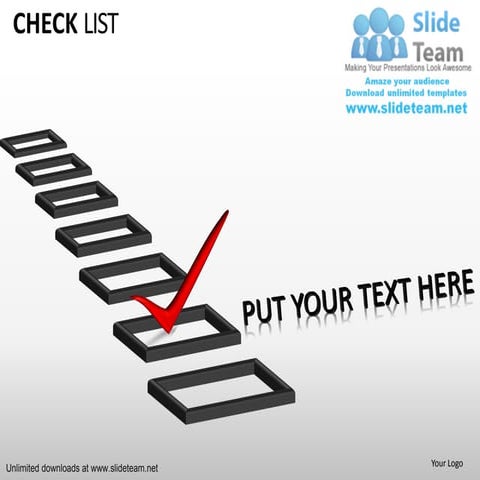 CHECK LIST

Slide Team
Making Your Presentations Look Awesome
Amaze your audience
Download unlimited templates
www.slideteam.net

PUT YOUR TEXT HERE

Unlimited downloads at www.slideteam.net

Your Logo