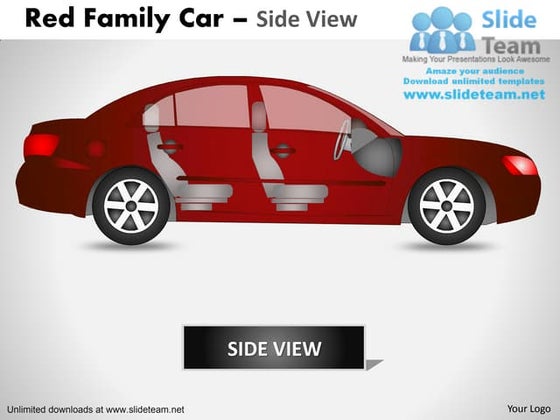 Red Family Car – Side View

Slide Team
Making Your Presentations Look Awesome
Amaze your audience
Download unlimited templates
www.slideteam.net

SIDE VIEW

Unlimited downloads at www.slideteam.net

Your Logo