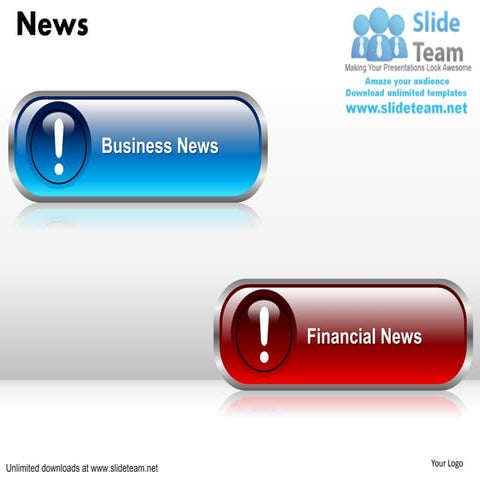 News

Slide Team
Making Your Presentations Look Awesome
Amaze your audience
Download unlimited templates
www.slideteam.net

! Business News

! Financial News

Unlimited downloads at www.slideteam.net

Your Logo