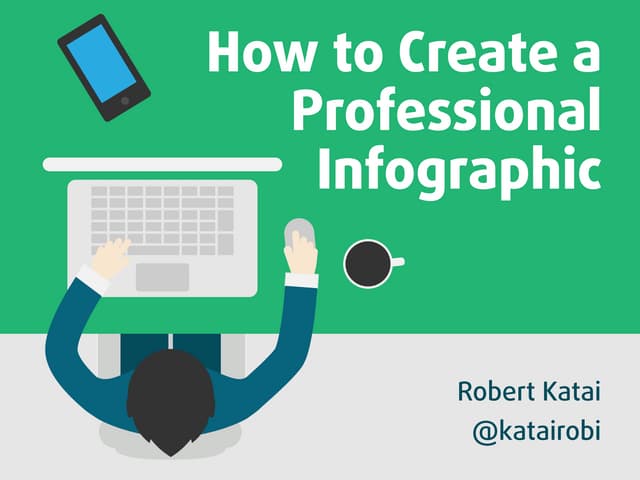 How to Create a Professional Infographic

Robert Katai
@katairobi