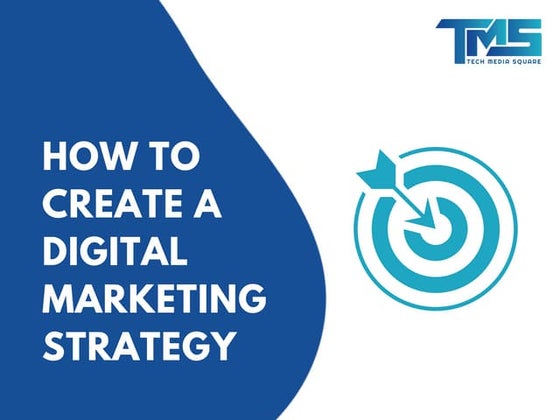 TMS
TECH MEDIA SQUARE

HOW TO CREATE A DIGITAL MARKETING STRATEGY