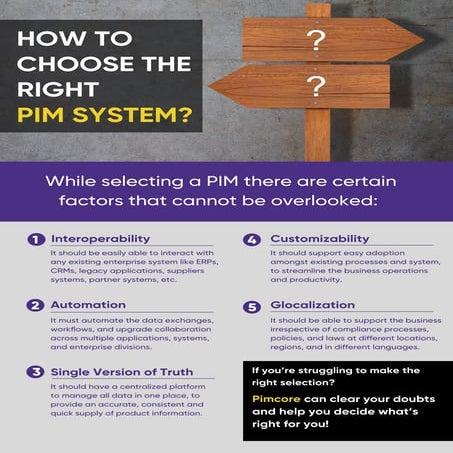 HOW TO CHOOSE THE RIGHT PIM SYSTEM?

?

?

While selecting a PIM there are certain factors that cannot be overlooked:

1 Interoperability
It should be easily able to interact with any existing enterprise system like ERPs, CRMs, legacy applications, suppliers systems, partner systems, etc.

2 Automation
It must automate the data exchanges, workflows, and upgrade collaboration across multiple applications, systems, and enterprise divisions.

3 Single Version of Truth
It should have a centralized platform to manage all data in one place, to provide an accurate, consistent and quick supply of product information.

4 Customizability
It should support easy adoption amongst existing processes and system, to streamline the business operations and productivity.

5 Glocalization
It should be able to support the business irrespective of compliance processes, policies, and laws at different locations, regions, and in different languages.

If you're struggling to make the right selection?

Pimcore can clear your doubts and help you decide what's right for you!