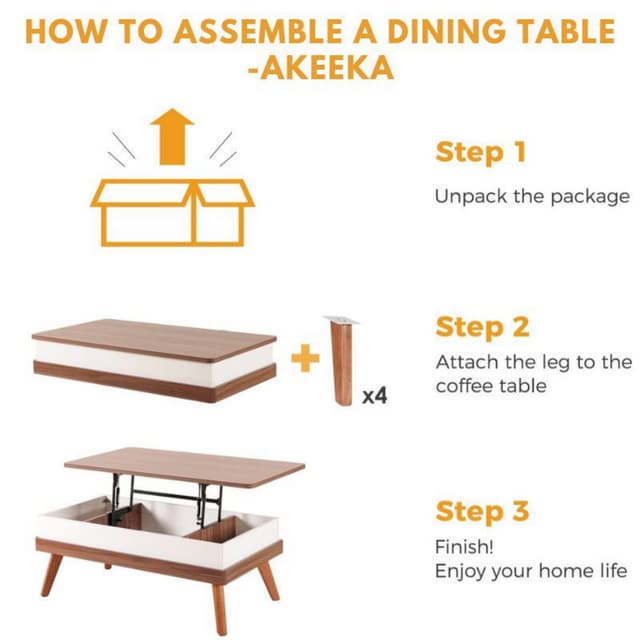 HOW TO ASSEMBLE A DINING TABLE
-AKEEKA

Step 1

Unpack the package

x4

Step 2

Attach the leg to the coffee table

Step 3

Finish!
Enjoy your home life