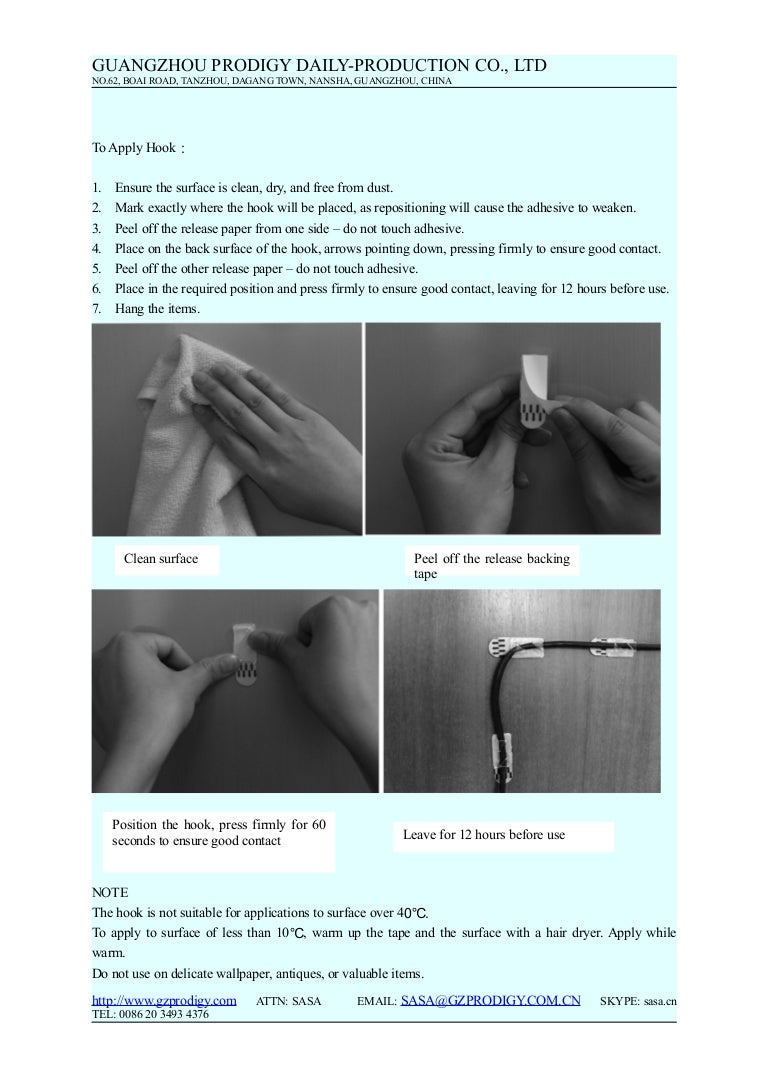 GUANGZHOU PRODIGY DAILY-PRODUCTION CO., LTD
NO.62, BOAI ROAD, TANZHOU, DAGANG TOWN, NANSHA, GUANGZHOU, CHINA

To Apply Hook：

1. Ensure the surface is clean, dry, and free from dust.
2. Mark exactly where the hook will be placed, as repositioning will cause the adhesive to weaken.
3. Peel off the release paper from one side – do not touch adhesive.
4. Place on the back surface of the hook, arrows pointing down, pressing firmly to ensure good contact.
5. Peel off the other release paper – do not touch adhesive.
6. Place in the required position and press firmly to ensure good contact, leaving for 12 hours before use.
7. Hang the items.

Clean surface

Peel off the release backing tape

Position the hook, press firmly for 60 seconds to ensure good contact

Leave for 12 hours before use

NOTE
The hook is not suitable for applications to surface over 40℃.
To apply to surface of less than 10℃, warm up the tape and the surface with a hair dryer. Apply while warm.
Do not use on delicate wallpaper, antiques, or valuable items.

http://www.gzprodigy.com ATTN: SASA EMAIL: SASA@GZPRODIGY.COM.CN SKYPE: sasa.cn
TEL: 0086 20 3493 4376