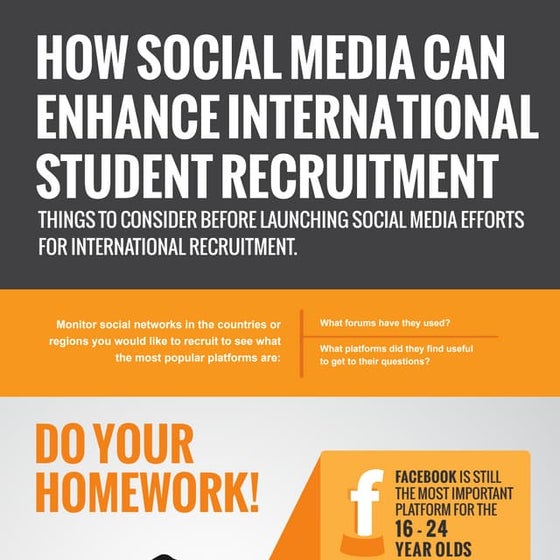 HOW SOCIAL MEDIA CAN ENHANCE INTERNATIONAL STUDENT RECRUITMENT

THINGS TO CONSIDER BEFORE LAUNCHING SOCIAL MEDIA EFFORTS FOR INTERNATIONAL RECRUITMENT.

Monitor social networks in the countries or regions you would like to recruit to see what the most popular platforms are:

What forums have they used?

What platforms did they find useful to get to their questions?

DO YOUR HOMEWORK!

f

FACEBOOK IS STILL THE MOST IMPORTANT PLATFORM FOR THE 16 - 24 YEAR OLDS