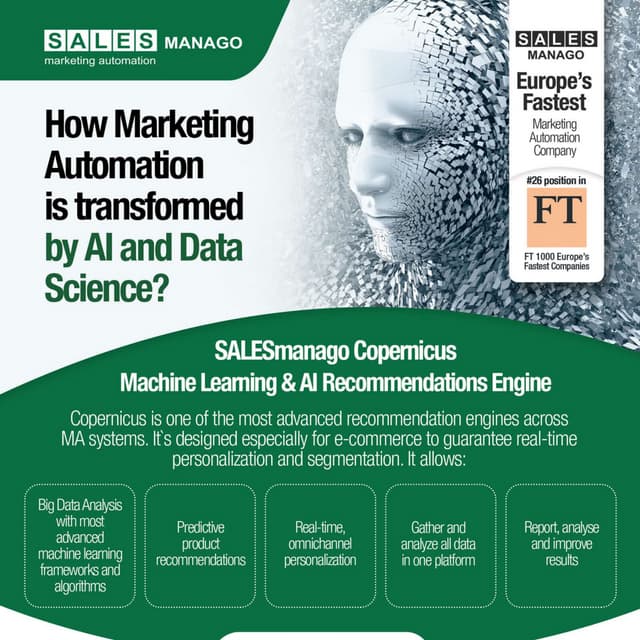 SALES MANAGO
marketing automation

How Marketing Automation is transformed by AI and Data Science?

SALES MANAGO
Europe's Fastest
Marketing Automation Company
#26 position in
FT
FT 1000 Europe's Fastest Companies

SALESmanago Copernicus
Machine Learning & AI Recommendations Engine

Copernicus is one of the most advanced recommendation engines across MA systems. It`s designed especially for e-commerce to guarantee real-time personalization and segmentation. It allows:

Big Data Analysis with most advanced machine learning frameworks and algorithms

Predictive product recommendations

Real-time, omnichannel personalization

Gather and analyze all data in one platform

Report, analyse and improve results