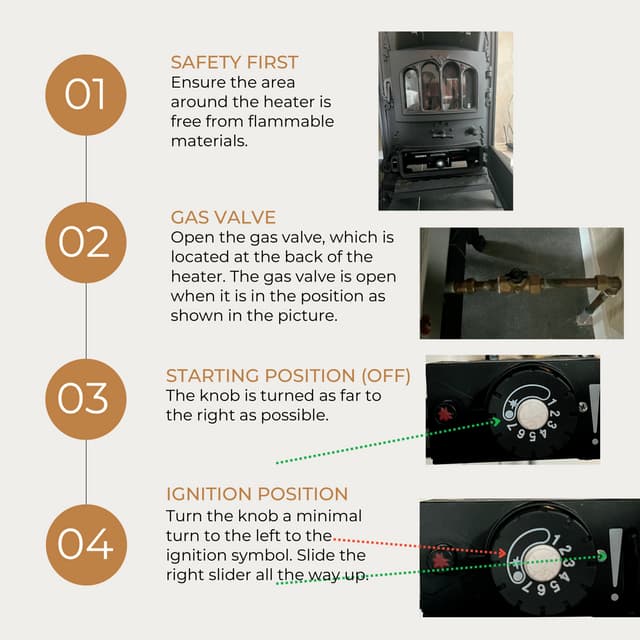 01

SAFETY FIRST
Ensure the area around the heater is free from flammable materials.

02

GAS VALVE
Open the gas valve, which is located at the back of the heater. The gas valve is open when it is in the position as shown in the picture.

03

STARTING POSITION (OFF)
The knob is turned as far to the right as possible.

1 2 3 4 5 6 7

04

IGNITION POSITION
Turn the knob a minimal turn to the left to the ignition symbol. Slide the right slider all the way up.

1 2 3 4 5 6 7