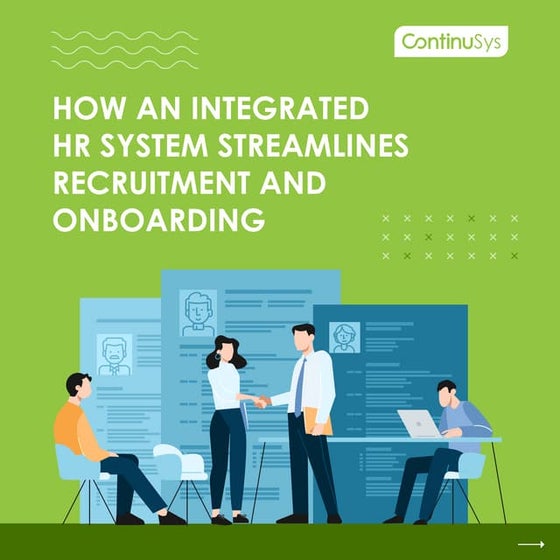 ContinuSys

HOW AN INTEGRATED HR SYSTEM STREAMLINES RECRUITMENT AND ONBOARDING