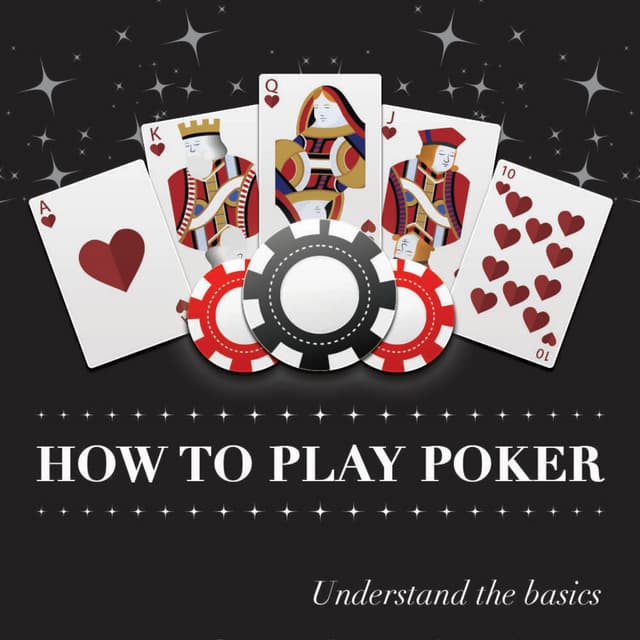 A
K
Q
J
10
10

HOW TO PLAY POKER

Understand the basics