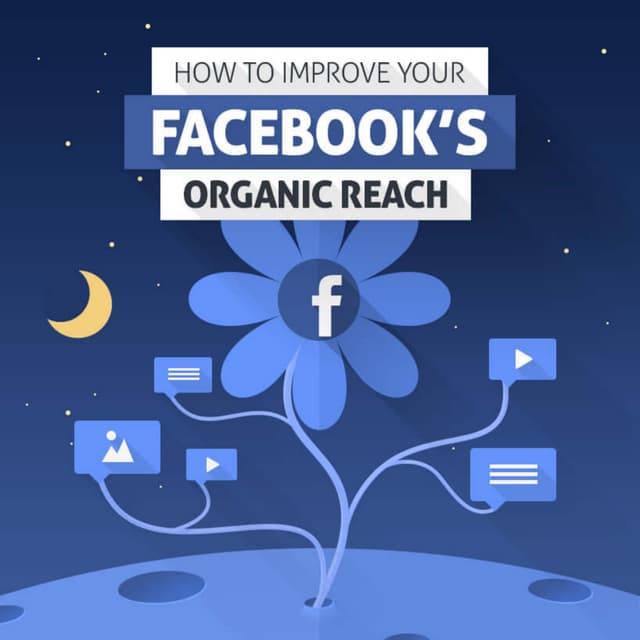 HOW TO IMPROVE YOUR
FACEBOOK'S
ORGANIC REACH

f