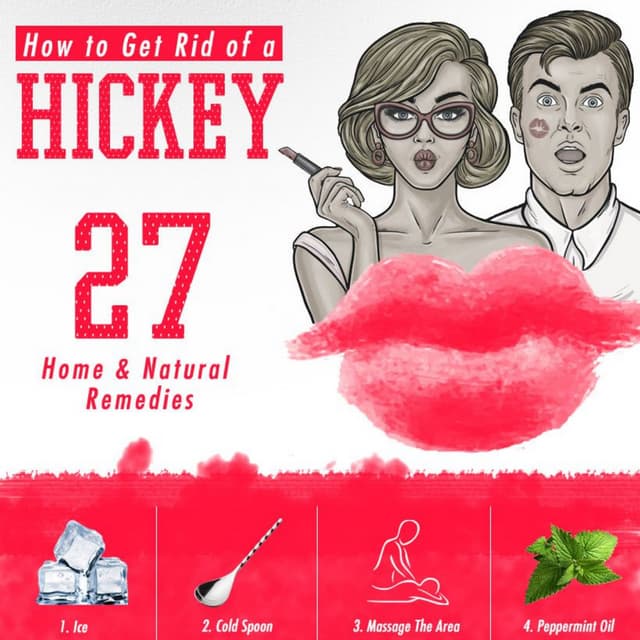 How to Get Rid of a
HICKEY

27
Home & Natural Remedies

1. Ice
2. Cold Spoon
3. Massage The Area
4. Peppermint Oil