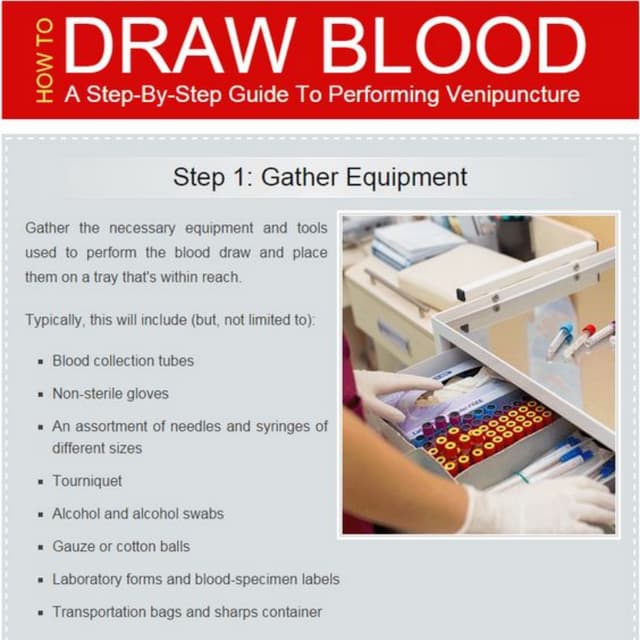 HOW TO DRAW BLOOD
A Step-By-Step Guide To Performing Venipuncture

Step 1: Gather Equipment

Gather the necessary equipment and tools used to perform the blood draw and place them on a tray that's within reach.

Typically, this will include (but, not limited to):

- Blood collection tubes
- Non-sterile gloves
- An assortment of needles and syringes of different sizes
- Tourniquet
- Alcohol and alcohol swabs
- Gauze or cotton balls
- Laboratory forms and blood-specimen labels
- Transportation bags and sharps container