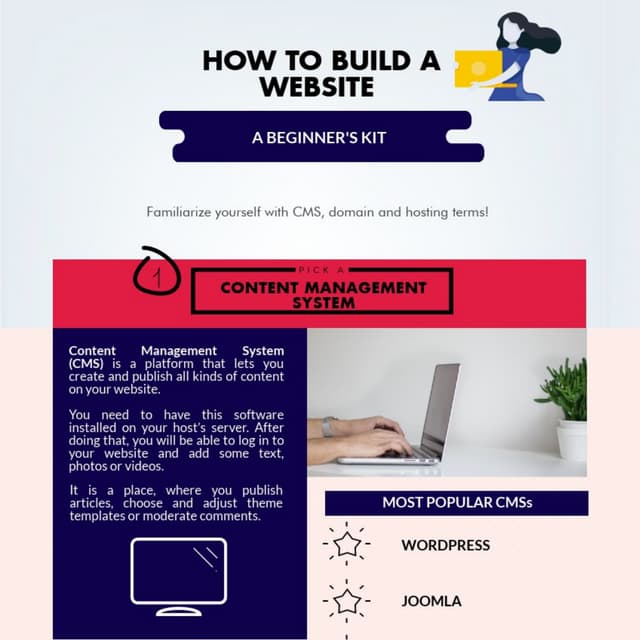 HOW TO BUILD A WEBSITE

A BEGINNER'S KIT

Familiarize yourself with CMS, domain and hosting terms!

1

PICK A

CONTENT MANAGEMENT SYSTEM

Content Management System (CMS) is a platform that lets you create and publish all kinds of content on your website.

You need to have this software installed on your host's server. After doing that, you will be able to log in to your website and add some text, photos or videos.

It is a place, where you publish articles, choose and adjust theme templates or moderate comments.

MOST POPULAR CMSs

WORDPRESS

JOOMLA