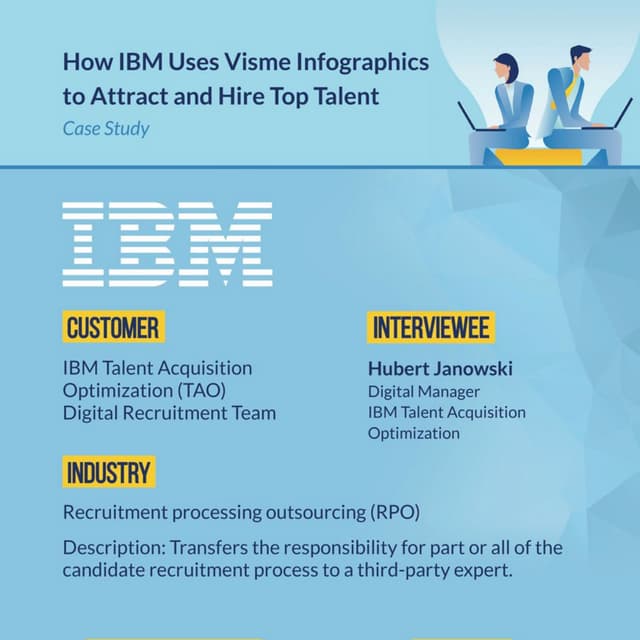 How IBM Uses Visme Infographics to Attract and Hire Top Talent
Case Study

IBM

CUSTOMER

IBM Talent Acquisition Optimization (TAO) Digital Recruitment Team

INTERVIEWEE

Hubert Janowski
Digital Manager
IBM Talent Acquisition Optimization

INDUSTRY

Recruitment processing outsourcing (RPO)

Description: Transfers the responsibility for part or all of the candidate recruitment process to a third-party expert.