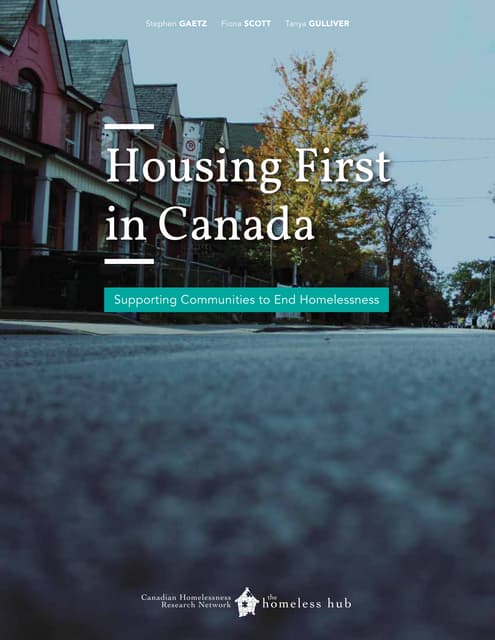 Stephen GAETZ Fiona SCOTT Tanya GULLIVER

Housing First in Canada

Supporting Communities to End Homelessness

Canadian Homelessness Research Network

the homeless hub