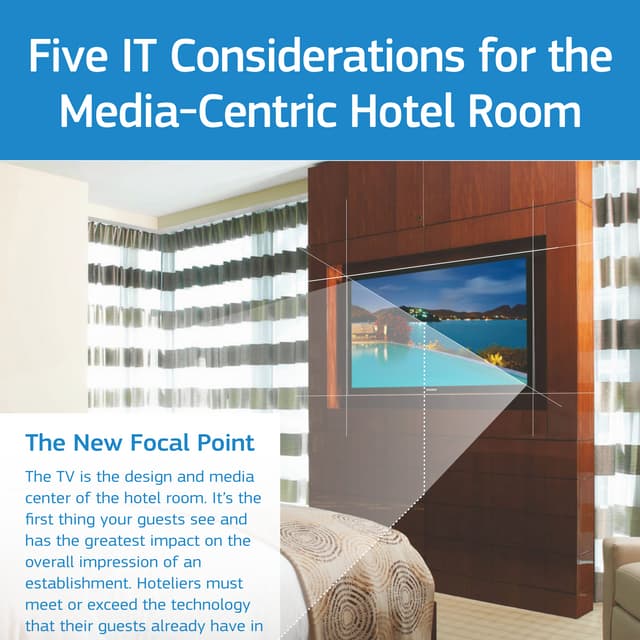 Five IT Considerations for the Media-Centric Hotel Room

The New Focal Point

The TV is the design and media center of the hotel room. It's the first thing your guests see and has the greatest impact on the overall impression of an establishment. Hoteliers must meet or exceed the technology that their guests already have in