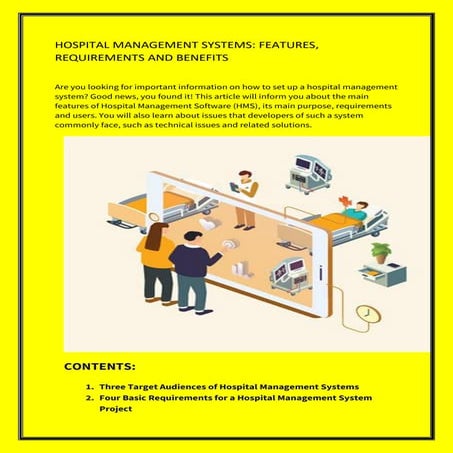 HOSPITAL MANAGEMENT SYSTEMS: FEATURES, REQUIREMENTS AND BENEFITS

Are you looking for important information on how to set up a hospital management system? Good news, you found it! This article will inform you about the main features of Hospital Management Software (HMS), its main purpose, requirements and users. You will also learn about issues that developers of such a system commonly face, such as technical issues and related solutions.

CONTENTS:

1. Three Target Audiences of Hospital Management Systems
2. Four Basic Requirements for a Hospital Management System Project