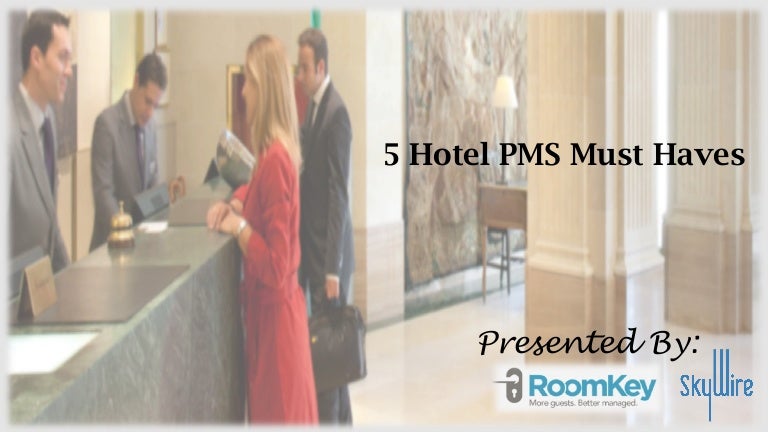 5 Hotel PMS Must Haves

Presented By:

RoomKey
More guests. Better managed.

SkyWire