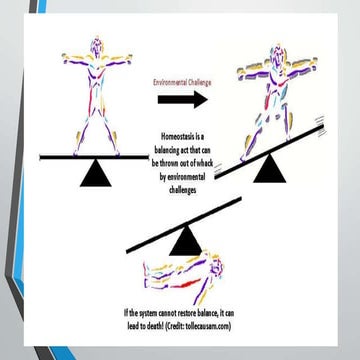 Environmental Challenge

Homeostasis is a balancing act that can be thrown out of whack by environmental challenges

If the system cannot restore balance, it can lead to death! (Credit: tollecausam.com)