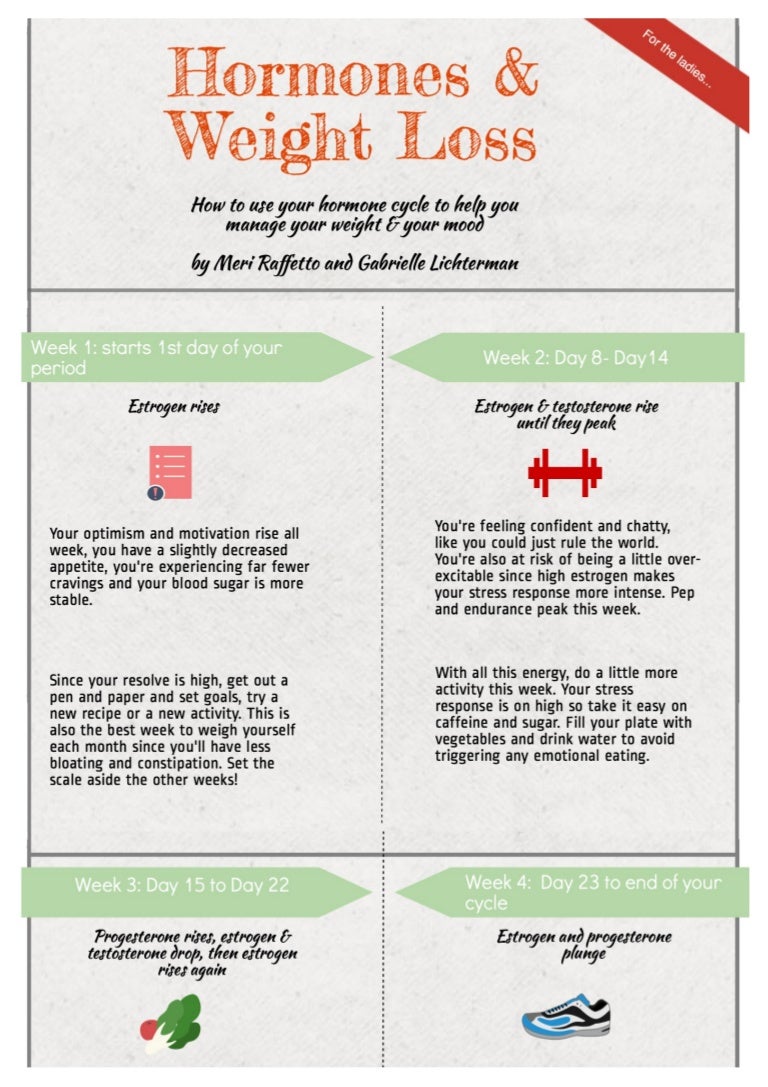 For the ladies...

Hormones & Weight Loss

How to use your hormone cycle to help you manage your weight & your mood

by Meri Raffetto and Gabrielle Lichterman

Week 1: starts 1st day of your period

Estrogen rises

Your optimism and motivation rise all week, you have a slightly decreased appetite, you're experiencing far fewer cravings and your blood sugar is more stable.

Since your resolve is high, get out a pen and paper and set goals, try a new recipe or a new activity. This is also the best week to weigh yourself each month since you'll have less bloating and constipation. Set the scale aside the other weeks!

Week 2: Day 8- Day14

Estrogen & testosterone rise until they peak

You're feeling confident and chatty, like you could just rule the world. You're also at risk of being a little over-excitable since high estrogen makes your stress response more intense. Pep and endurance peak this week.

With all this energy, do a little more activity this week. Your stress response is on high so take it easy on caffeine and sugar. Fill your plate with vegetables and drink water to avoid triggering any emotional eating.

Week 3: Day 15 to Day 22

Progesterone rises, estrogen & testosterone drop, then estrogen rises again

Week 4: Day 23 to end of your cycle

Estrogen and progesterone plunge