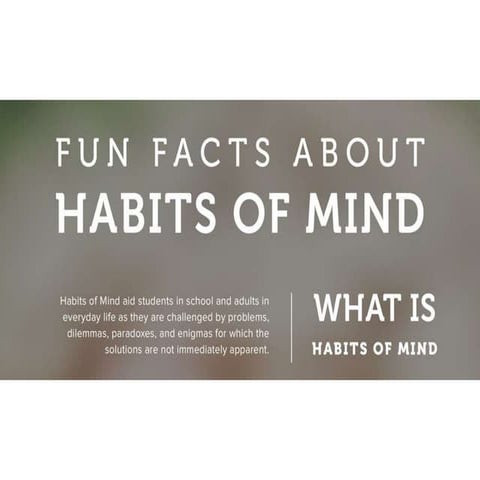 FUN FACTS ABOUT
HABITS OF MIND

Habits of Mind aid students in school and adults in everyday life as they are challenged by problems, dilemmas, paradoxes, and enigmas for which the solutions are not immediately apparent.

WHAT IS
HABITS OF MIND