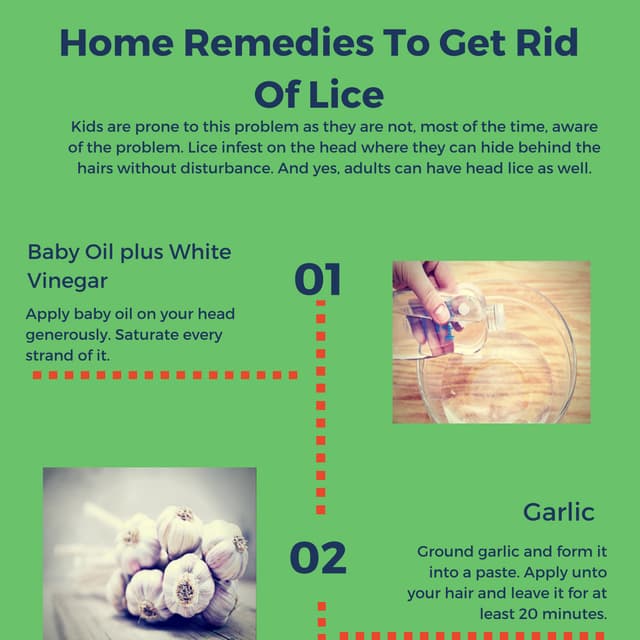 Home Remedies To Get Rid Of Lice

Kids are prone to this problem as they are not, most of the time, aware of the problem. Lice infest on the head where they can hide behind the hairs without disturbance. And yes, adults can have head lice as well.

Baby Oil plus White Vinegar

01

Apply baby oil on your head generously. Saturate every strand of it.

Garlic

02

Ground garlic and form it into a paste. Apply unto your hair and leave it for at least 20 minutes.