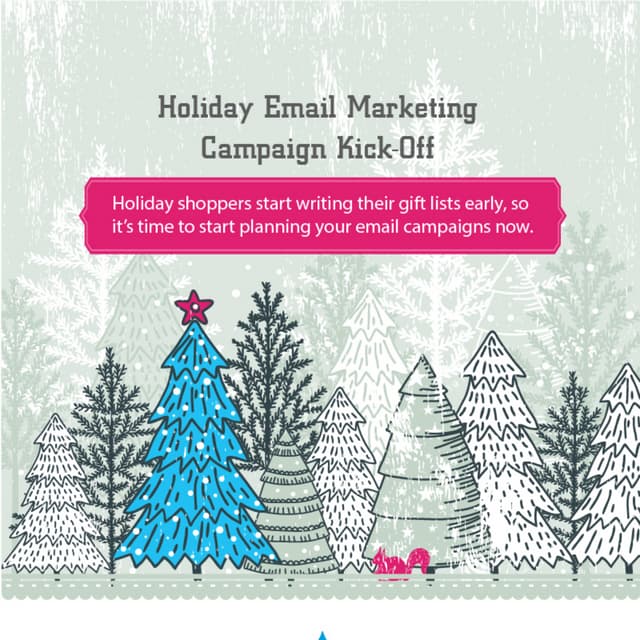 Holiday Email Marketing Campaign Kick-Off

Holiday shoppers start writing their gift lists early, so it's time to start planning your email campaigns now.