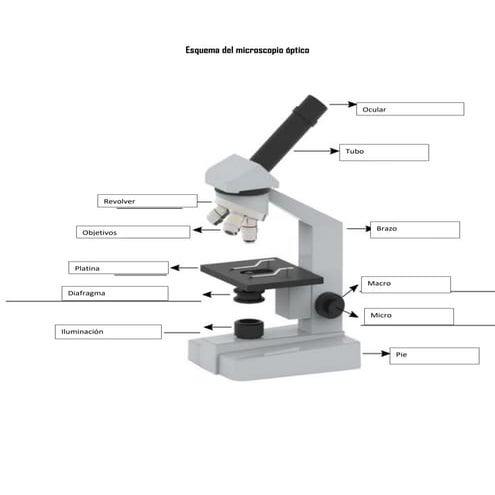 Esquema del microscopio óptico

Ocular

Tubo

Revolver

Objetivos

Brazo

Platina

Macro

Diafragma

Micro

Iluminación

Pie