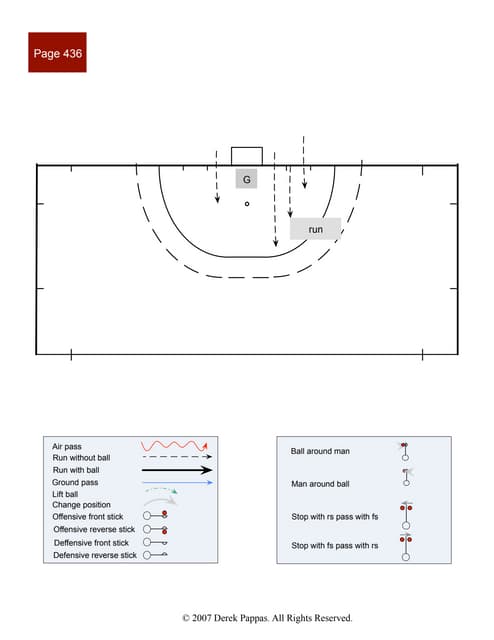 Page 436

G

run

Air pass
Run without ball
Run with ball
Ground pass
Lift ball
Change position
Offensive front stick
Offensive reverse stick
Deffensive front stick
Defensive reverse stick

Ball around man
Man around ball
Stop with rs pass with fs
Stop with fs pass with rs

© 2007 Derek Pappas. All Rights Reserved.