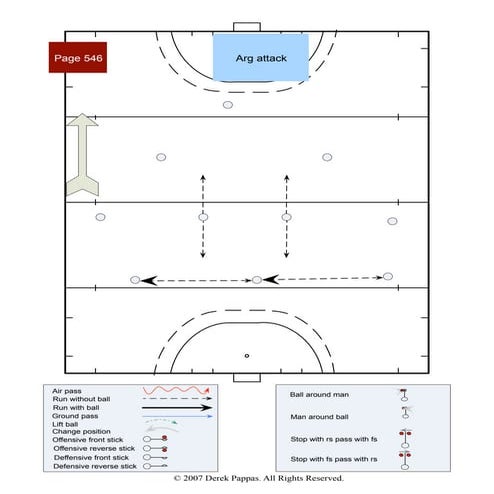 Page 546

Arg attack

Air pass
Run without ball
Run with ball
Ground pass
Lift ball
Change position
Offensive front stick
Offensive reverse stick
Deffensive front stick
Defensive reverse stick

Ball around man
Man around ball
Stop with rs pass with fs
Stop with fs pass with rs

© 2007 Derek Pappas. All Rights Reserved.