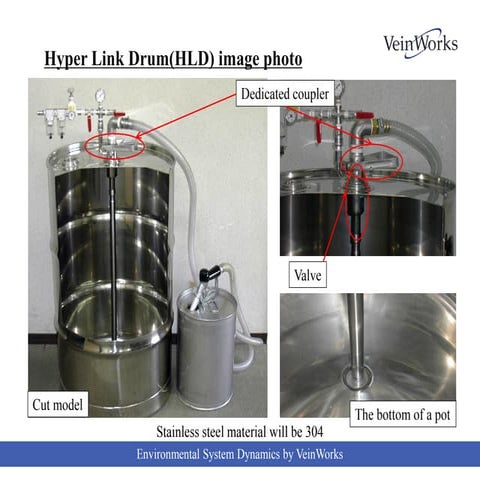 VeinWorks

Hyper Link Drum(HLD) image photo

Dedicated coupler

Valve

Cut model

The bottom of a pot

Stainless steel material will be 304

Environmental System Dynamics by VeinWorks