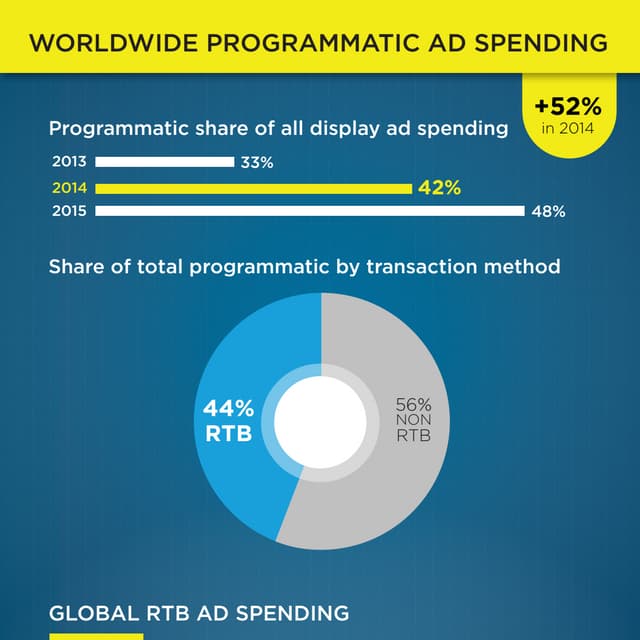 WORLDWIDE PROGRAMMATIC AD SPENDING

+52%
in 2014

Programmatic share of all display ad spending

2013 33%
2014 42%
2015 48%

Share of total programmatic by transaction method

44%
RTB

56%
NON
RTB

GLOBAL RTB AD SPENDING